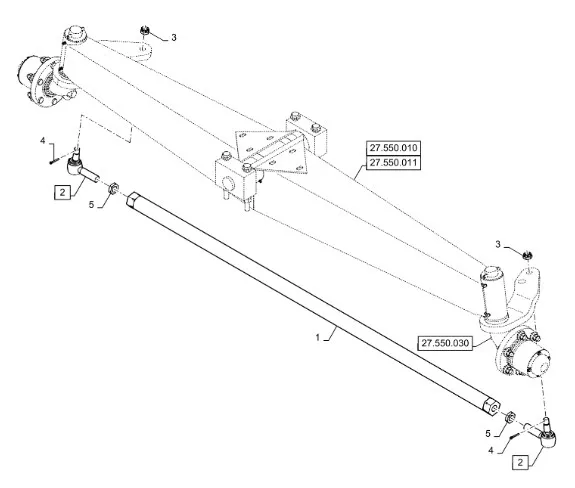 3
4
2
5
27.550.010
27.550.011
3
1
27.550.030
5
4
2